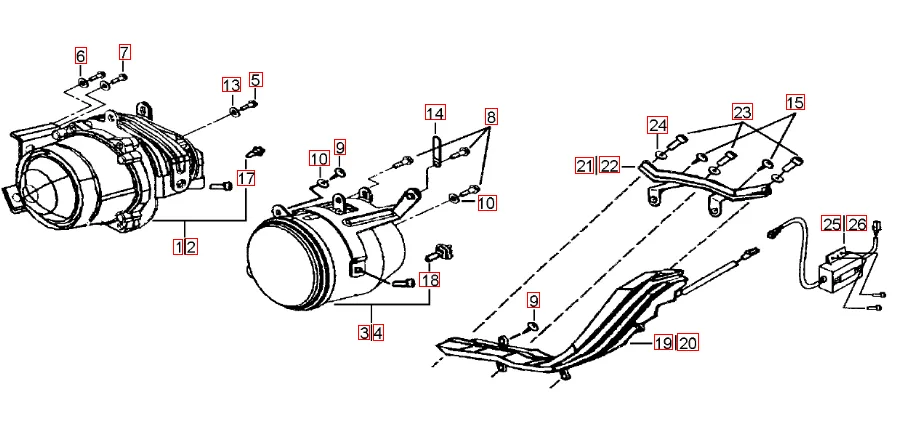 6
7
13
5
17
1 2
10
9
14
8
10
18
3 4
24
23
15
21 22
25 26
9
19 20