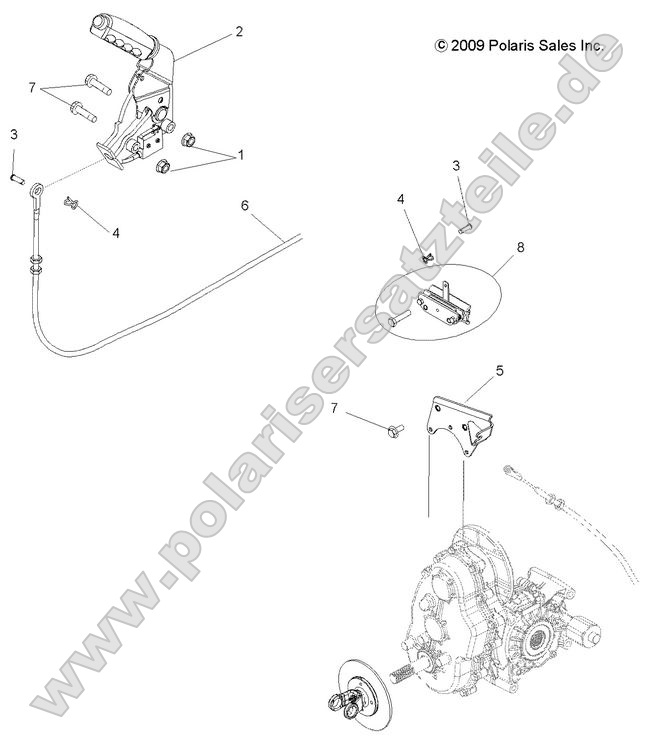 © 2009 Polaris Sales Inc.

www.polarisersatzteile.de

2
7
3
1
4
6
3
4
8
5
7