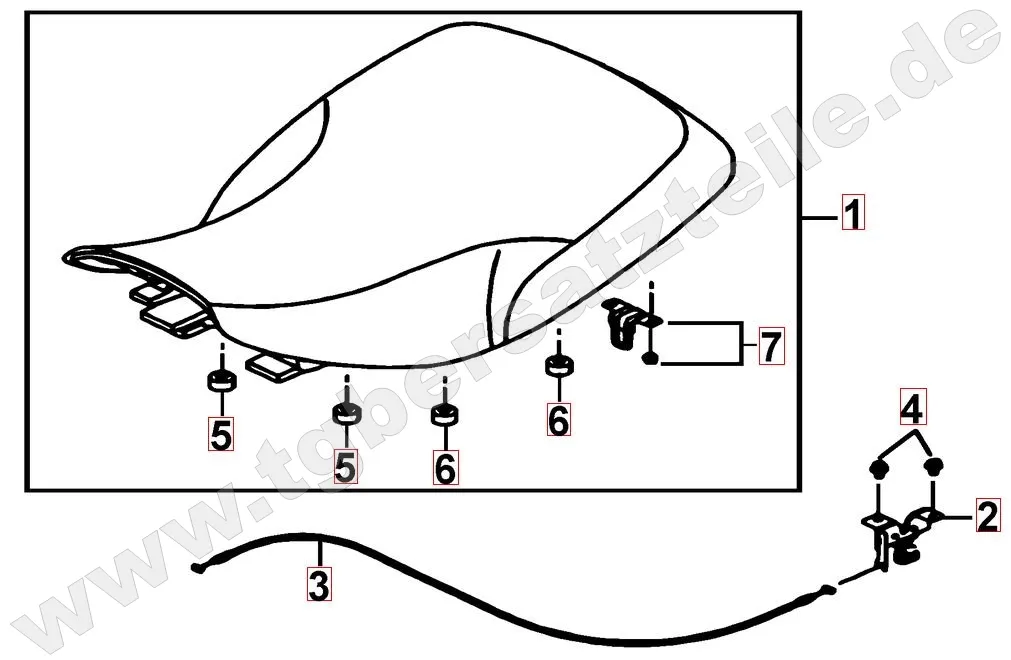 www.tgbersatzteile.de
1
7
5
5
6
6
4
2
3