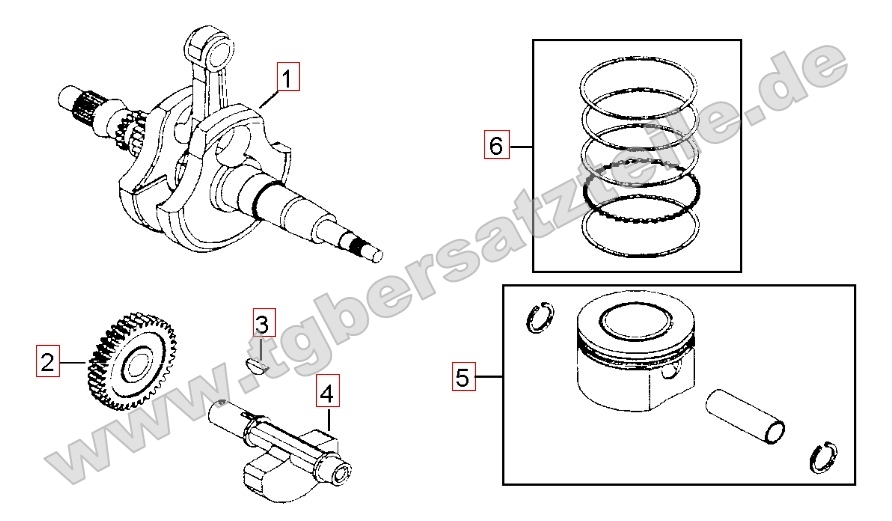 1

6

2

3

4

5

www.tgbersatzteile.de