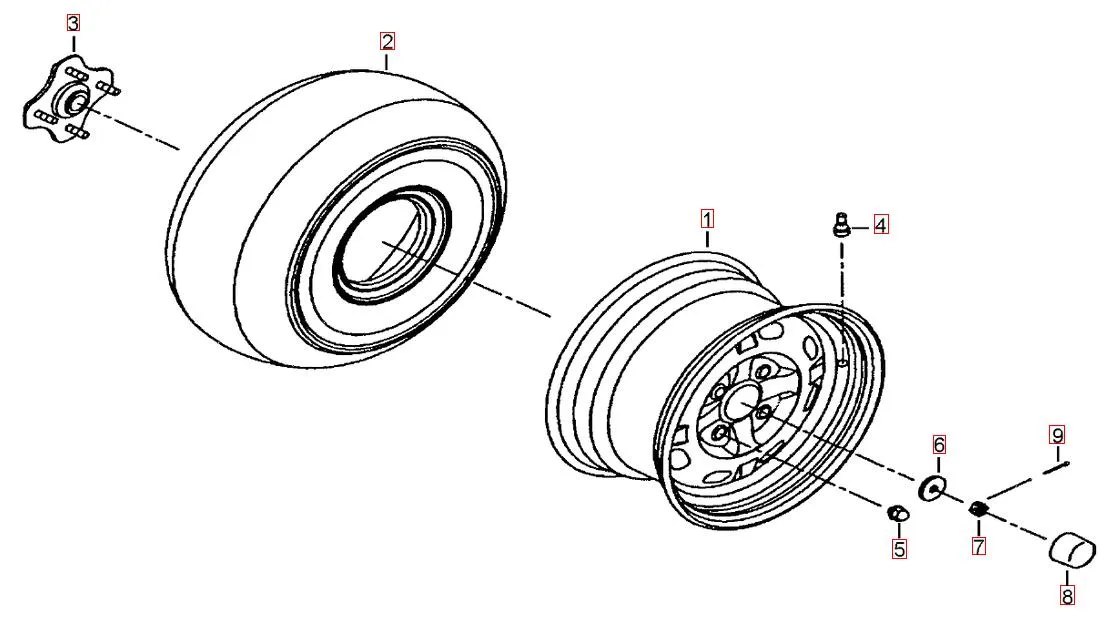 3
2
1
4
6
9
5
7
8