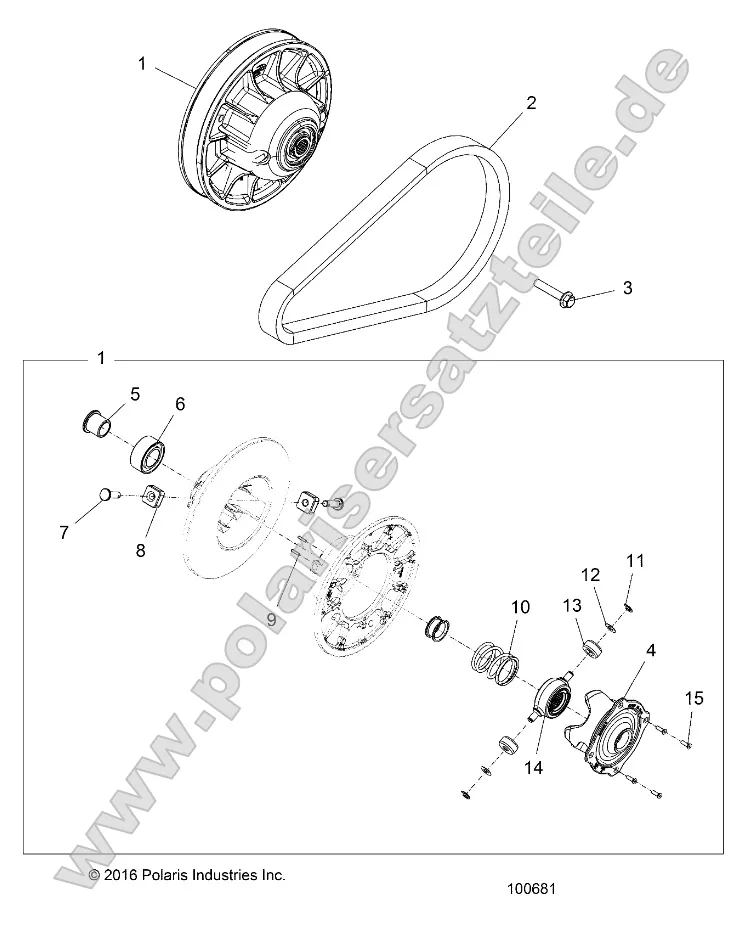 1
2
3
1
5
6
7
8
9
10
11
12
13
4
15
14
www.polarisersatzteile.de
© 2016 Polaris Industries Inc.
100681