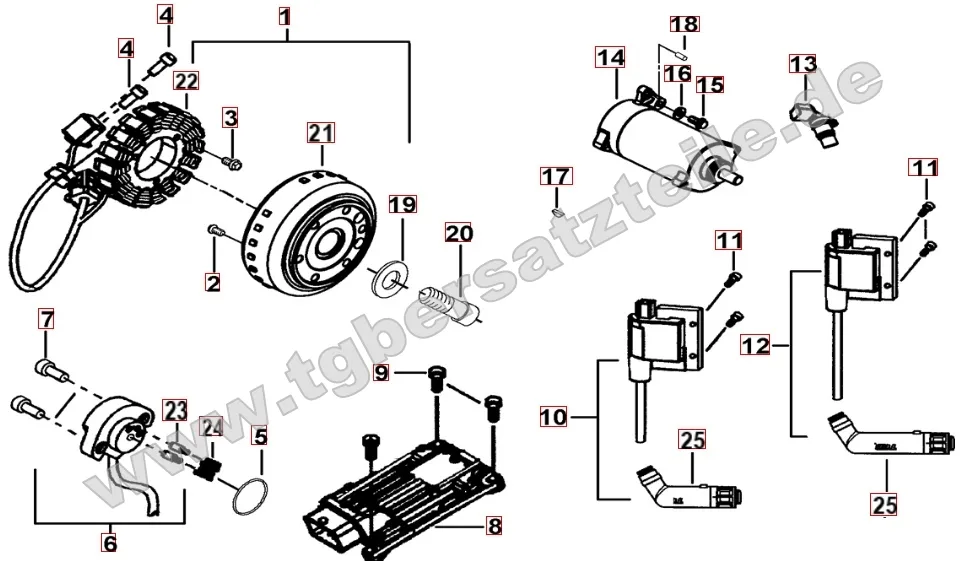 4
1
4
22
3
21
19
20
2
7
23
24
5
6
9
8
18
14
16
15
13
17
11
11
12
10
25
25
www.tgbersatzteile.de