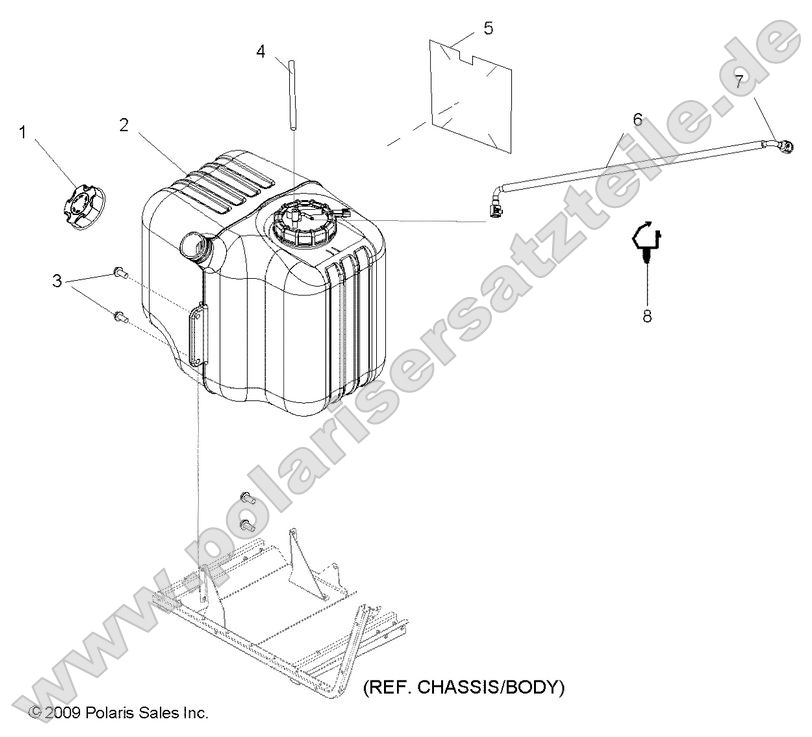 1
2
3
4
5
6
7
8

(REF. CHASSIS/BODY)

© 2009 Polaris Sales Inc.

www.polarisersatzteile.de