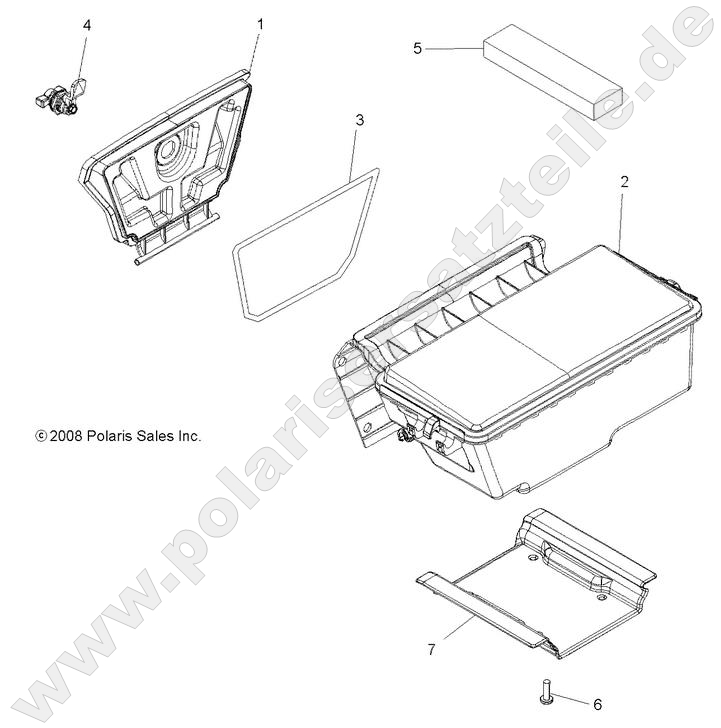 4
1
5
3
2
© 2008 Polaris Sales Inc.
7
6
www.polarisersatzteile.de