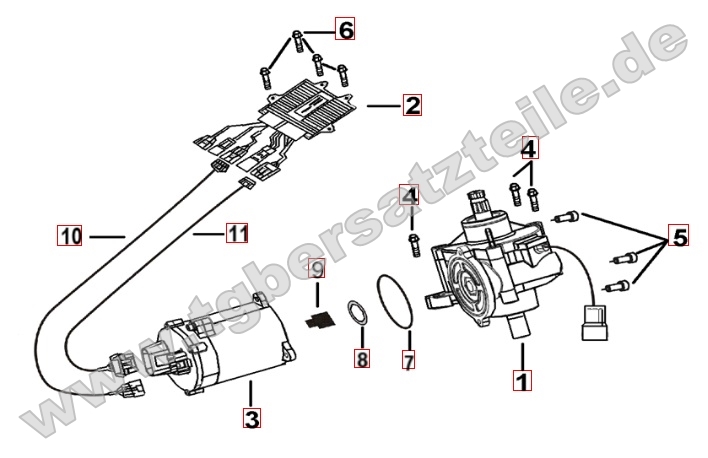 6
2
4
4
5
10
11
9
8
7
1
3
www.tgbersatzteile.de