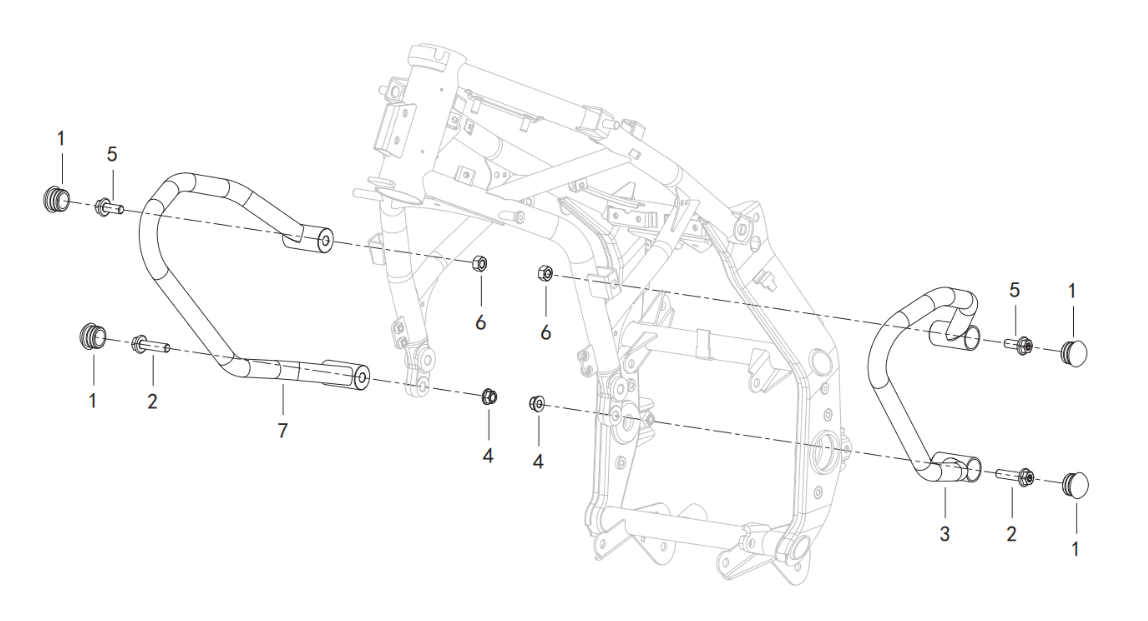 1
5
6
6
5
1
1
2
7
4
4
3
2
1