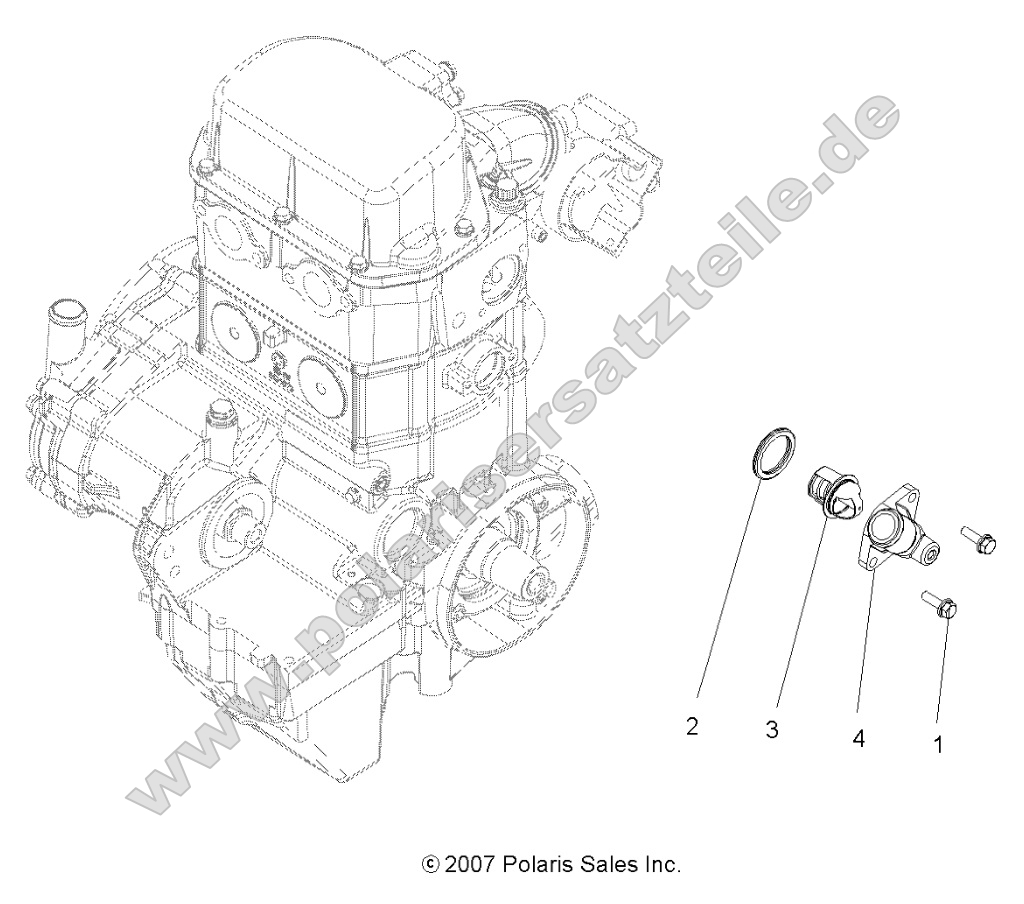 www.polarisersatzteile.de

2
3
4
1

© 2007 Polaris Sales Inc.