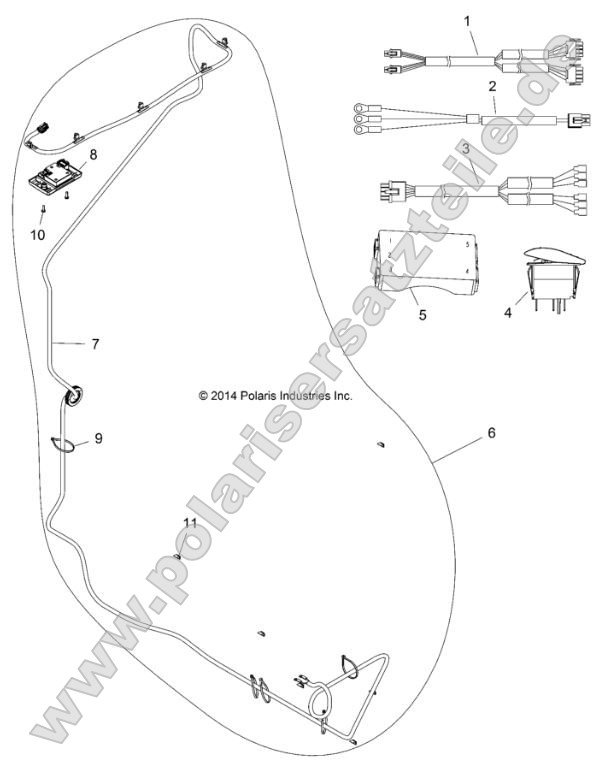 1
2
3
8
10
5
4
7
© 2014 Polaris Industries Inc.
9
6
11
www.polarisersatzteile.de