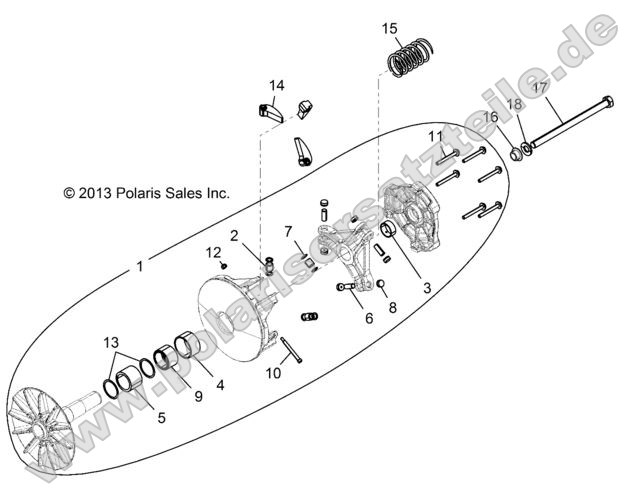 15
14
17
18
16
11
© 2013 Polaris Sales Inc.
2
7
12
1
3
8
6
13
10
4
9
5
www.polarisersatzteile.de