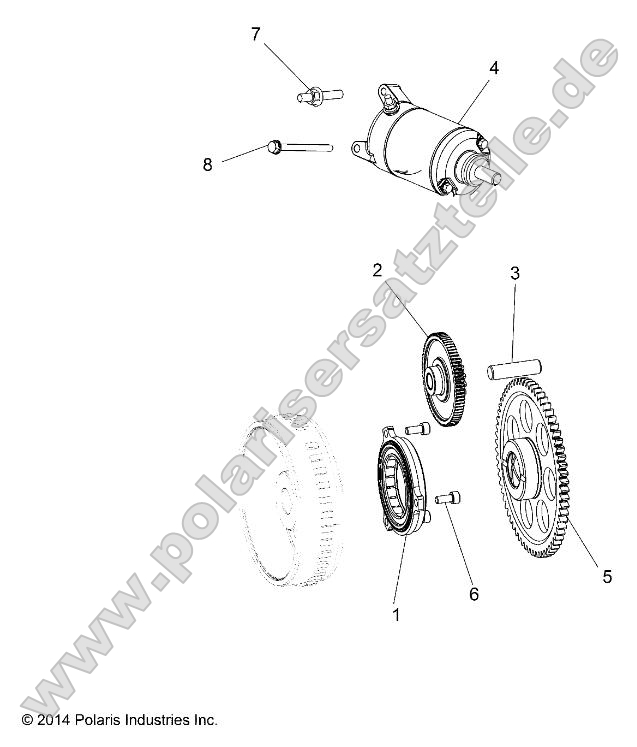 7
4
8
2
3
1
6
5
www.polarisersatzteile.de
© 2014 Polaris Industries Inc.