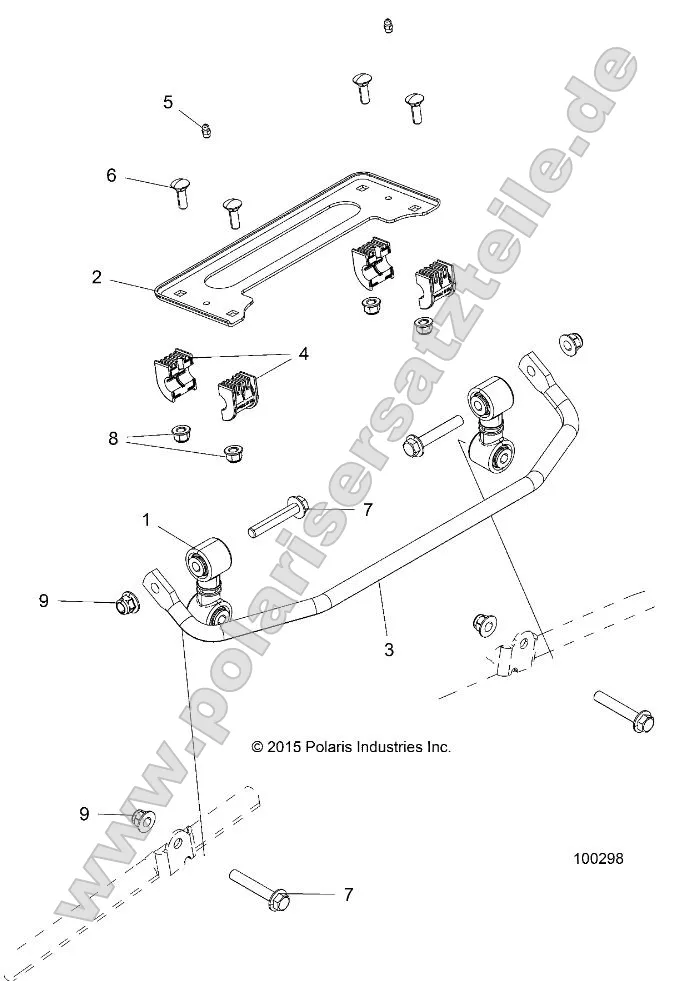 5

6

2

4

8

7

1

9

3

© 2015 Polaris Industries Inc.

9

100298

7

www.polarisersatzteile.de