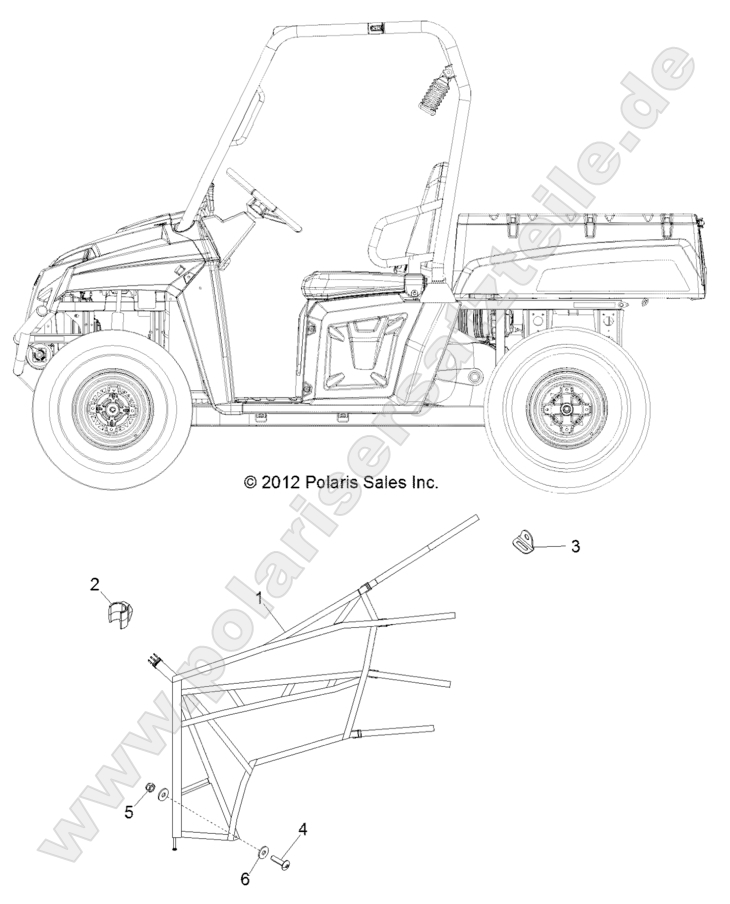 www.polarisersatzteile.de

© 2012 Polaris Sales Inc.

3

2

1

5

4

6