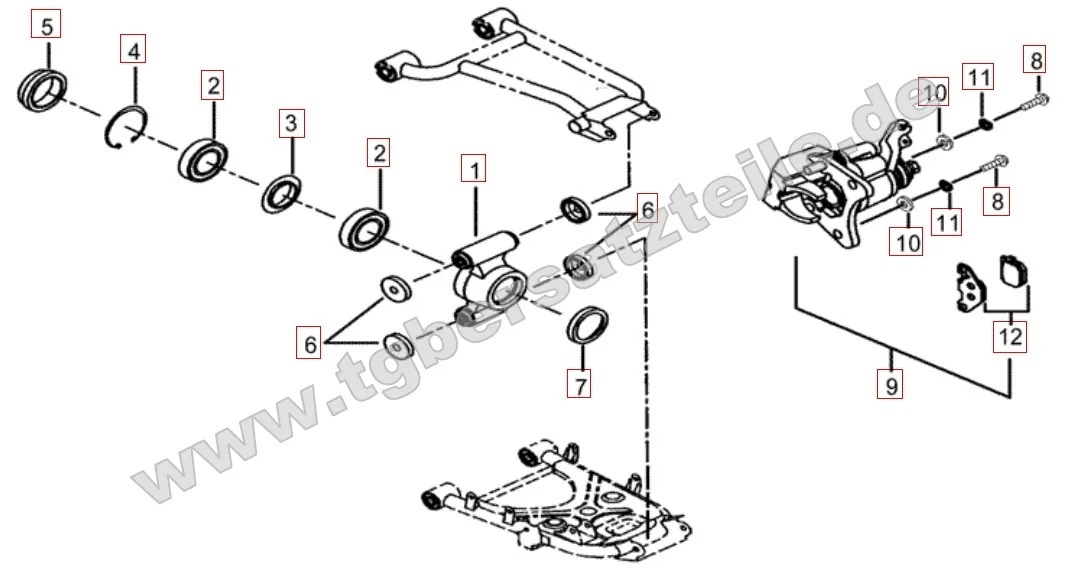 5
4
2
3
2
1
6
6
7
10
11
8
8
11
10
12
9
www.tgbersatzteile.de