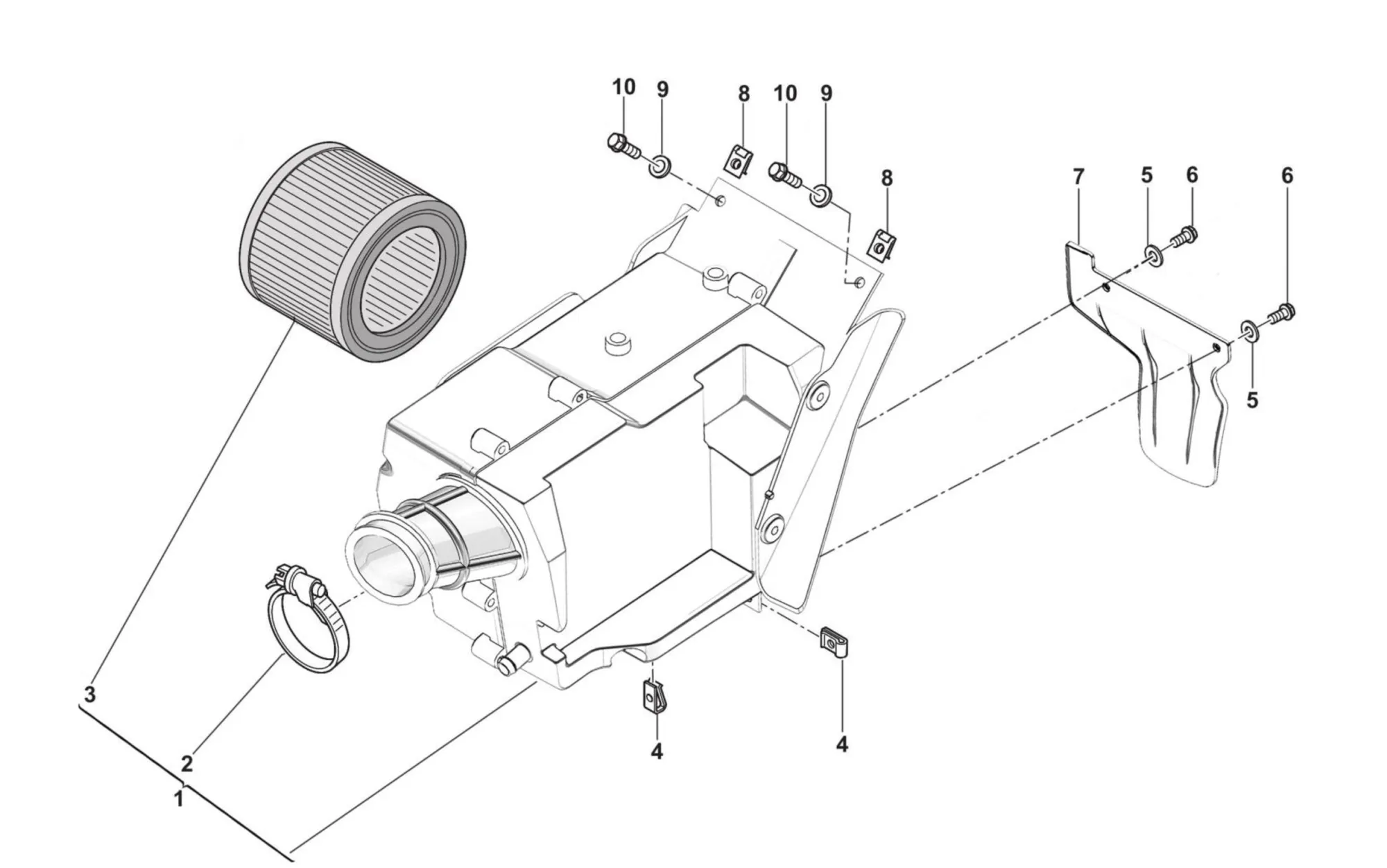 10
9
8
10
9
8
7
5
6
6
5
3
2
1
4
4