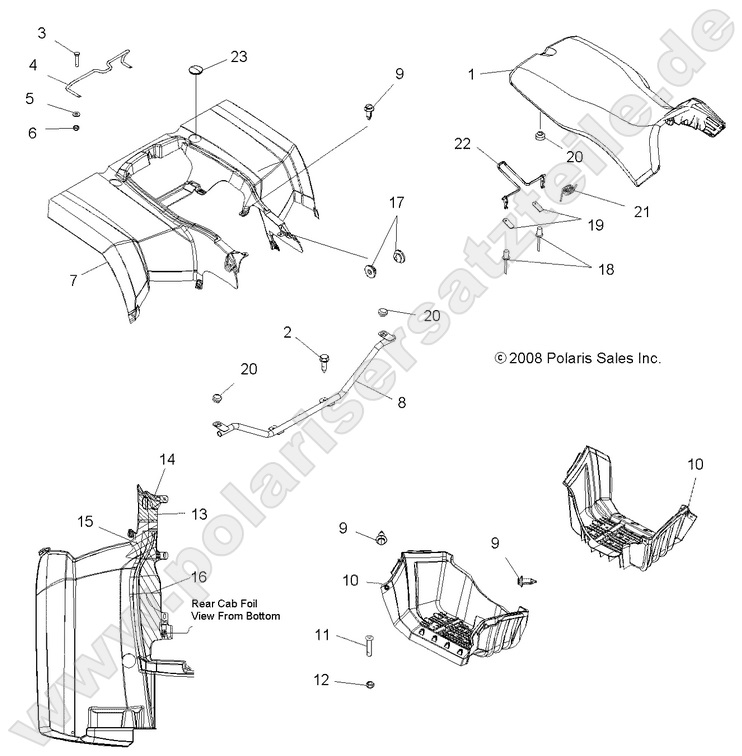 3
4
5
6
23
9
1
20
22
21
19
18
17
7
20
2
20
8
© 2008 Polaris Sales Inc.
14
13
15
16
Rear Cab Foil
View From Bottom
10
9
9
10
11
12
www.polarisersatzteile.de