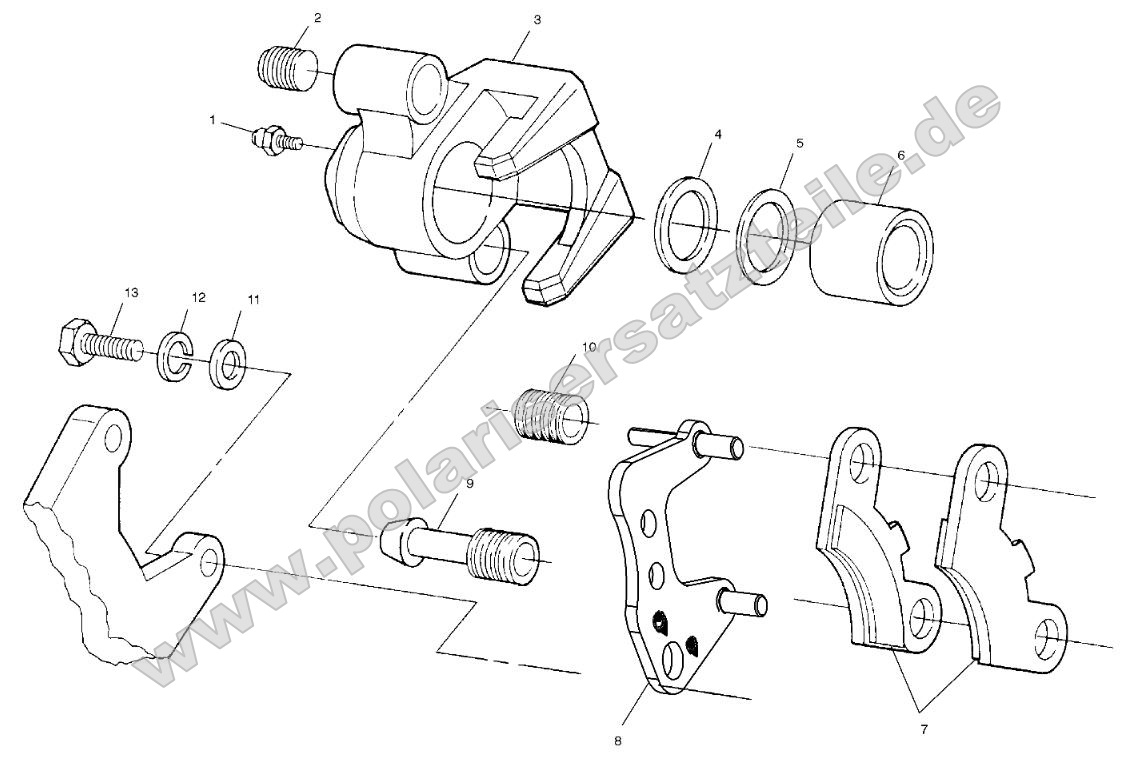 2
3
1
4
5
6
13
12
11
10
9
8
7
www.polarisersatzteile.de