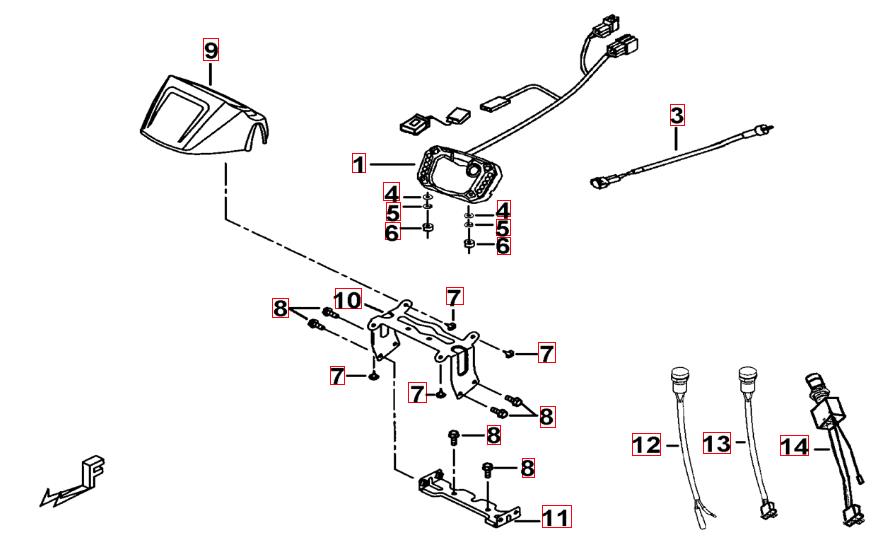 9
3
1
4
5
6
4
5
6
8
10
7
7
7
7
8
8
8
11
12
13
14
F