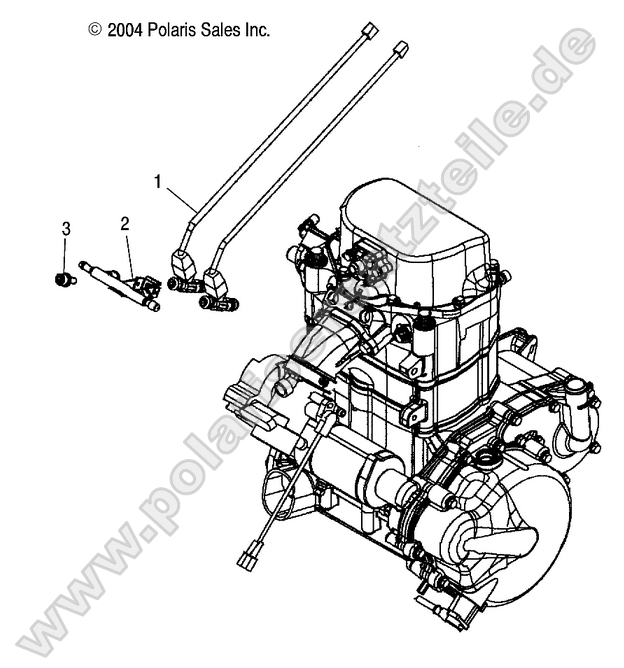 © 2004 Polaris Sales Inc.

1
2
3

www.polaris-ersatzteile.de