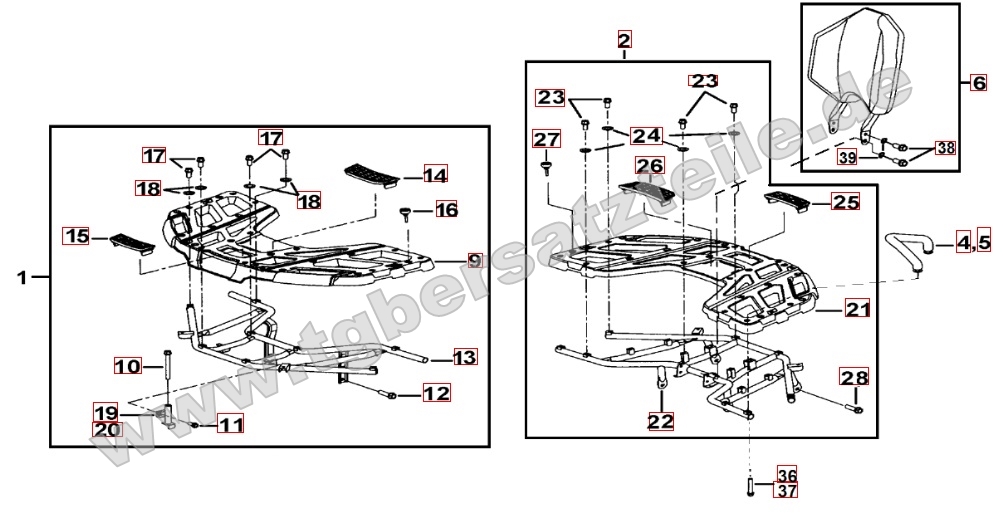 1
17
17
18
18
14
16
15
9
10
13
12
19
20
11
2
23
23
27
24
26
25
4,5
21
28
22
36
37
6
38
39
www.tgbersatzteile.de