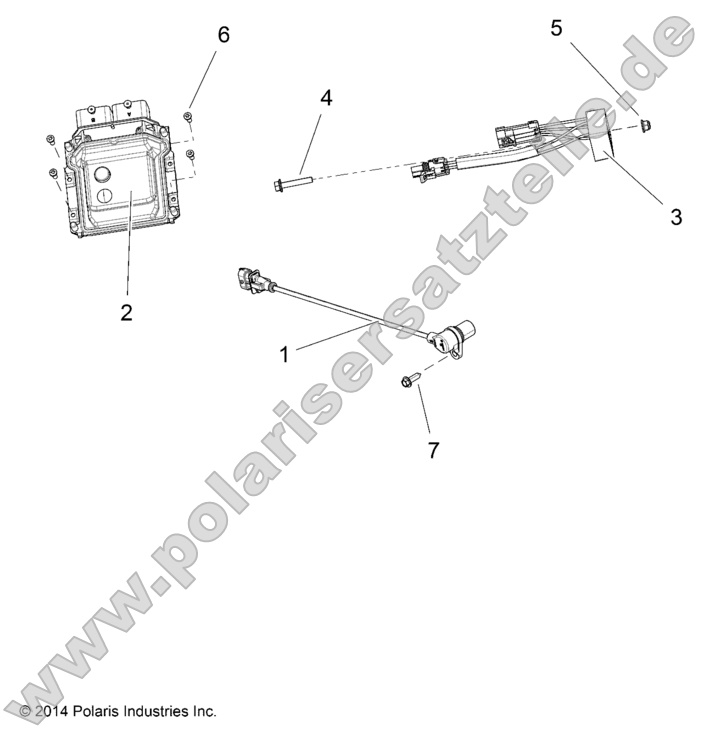 6
5
4
3
2
1
7
www.polarisersatzteile.de
© 2014 Polaris Industries Inc.