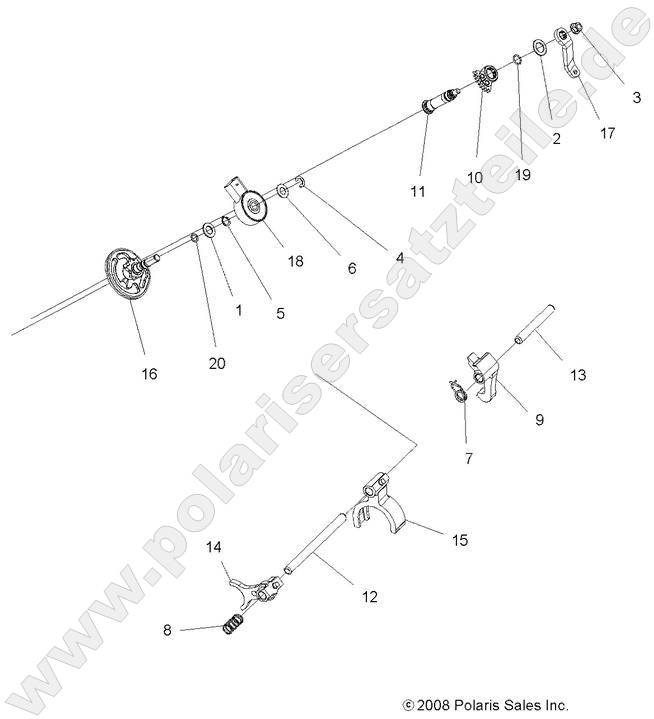 www.polarisersatzteile.de

3
17
2
19
10
11
4
6
18
5
1
20
16
13
9
7
15
14
12
8

© 2008 Polaris Sales Inc.