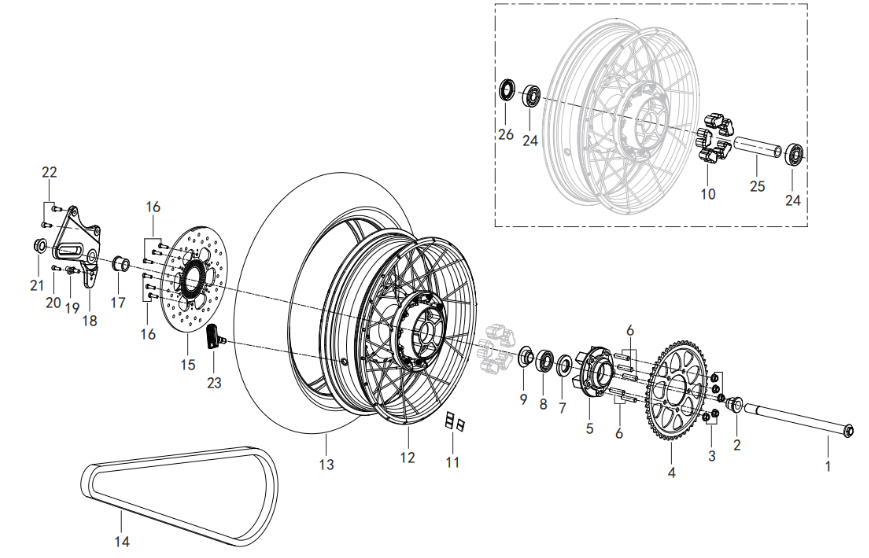 26
24
10
25
24
22
16
21
20
19
18
17
16
15
23
13
12
11
9
8
7
6
5
6
4
3
2
1
14