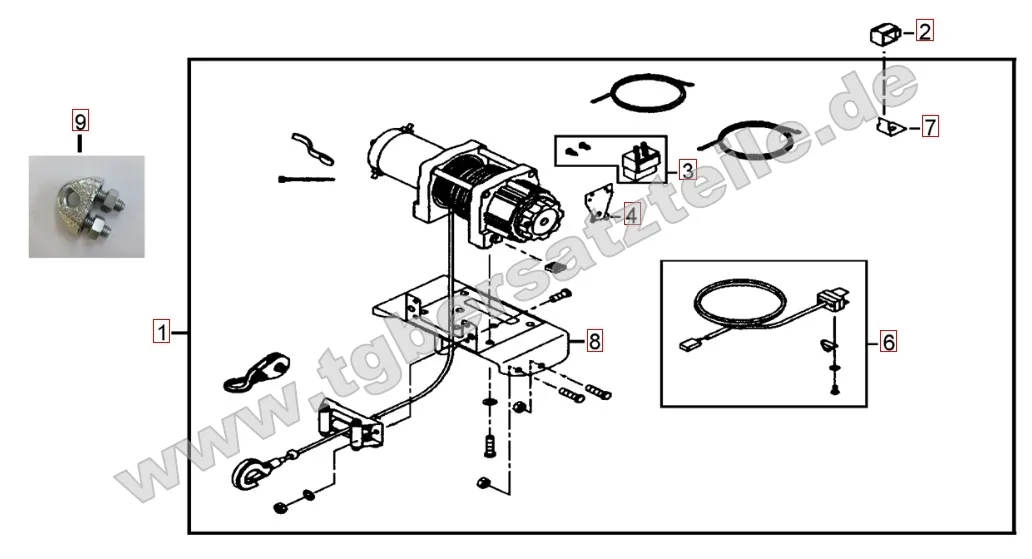 9

2

7

3

4

1

8

6

www.tgbersatzteile.de