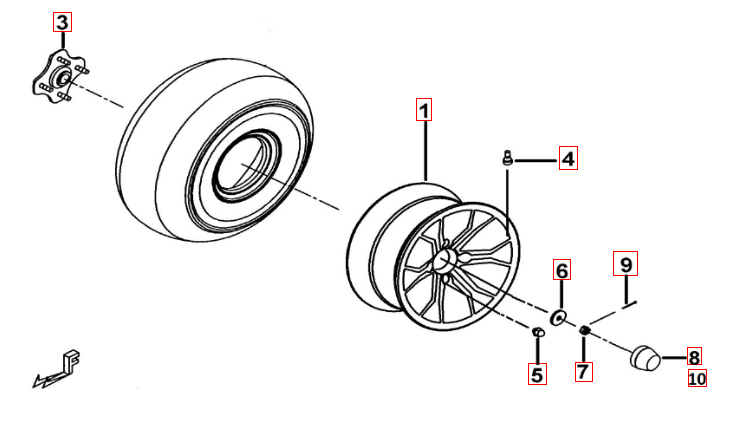 3

1

4

6

9

5

7

8

10

F