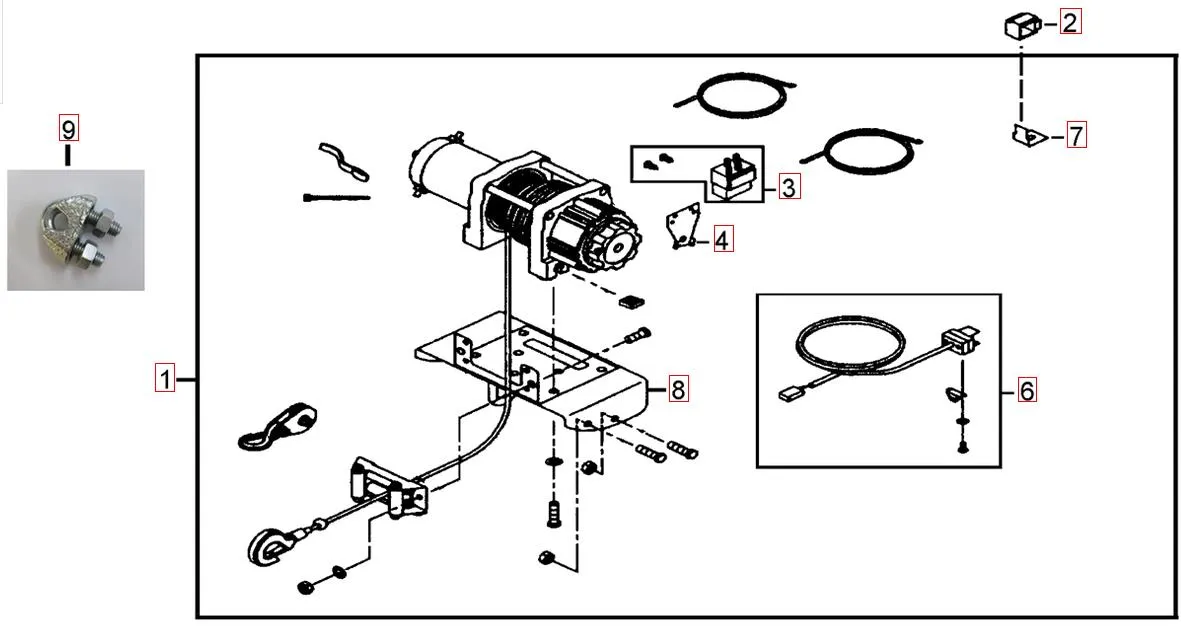 2
9
7
3
4
1
8
6