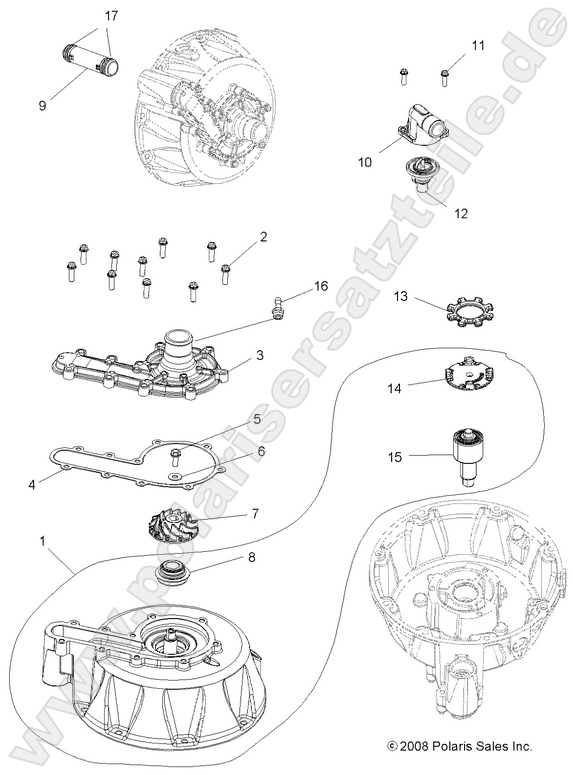 17
9
11
10
12
2
16
13
3
14
5
6
4
15
7
1
8
www.polarisersatzteile.de
© 2008 Polaris Sales Inc.