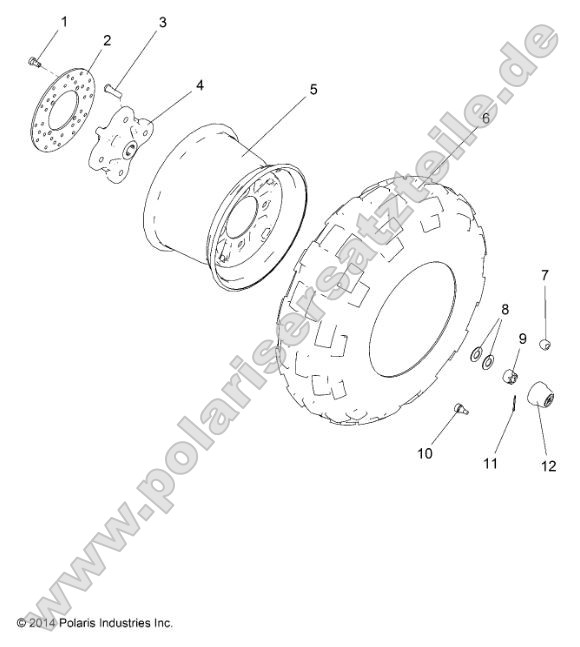 1
2
3
4
5
6
7
8
9
10
11
12

www.polarisersatzteile.de

© 2014 Polaris Industries Inc.