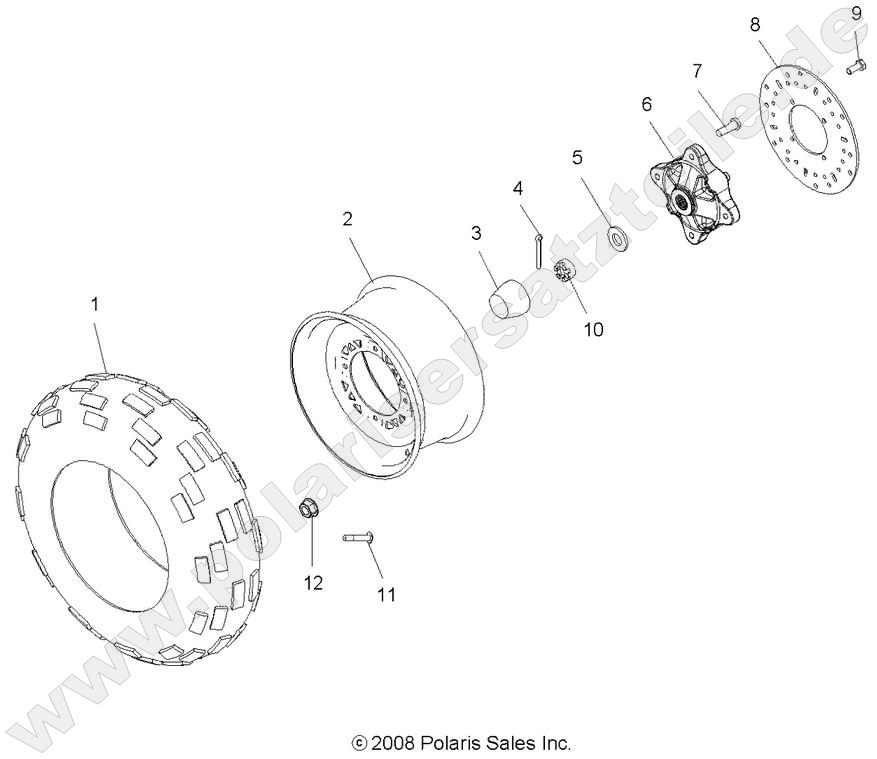 9
8
7
6
5
4
3
2
1
10
12
11
www.polaris-ersatzteile.de
© 2008 Polaris Sales Inc.