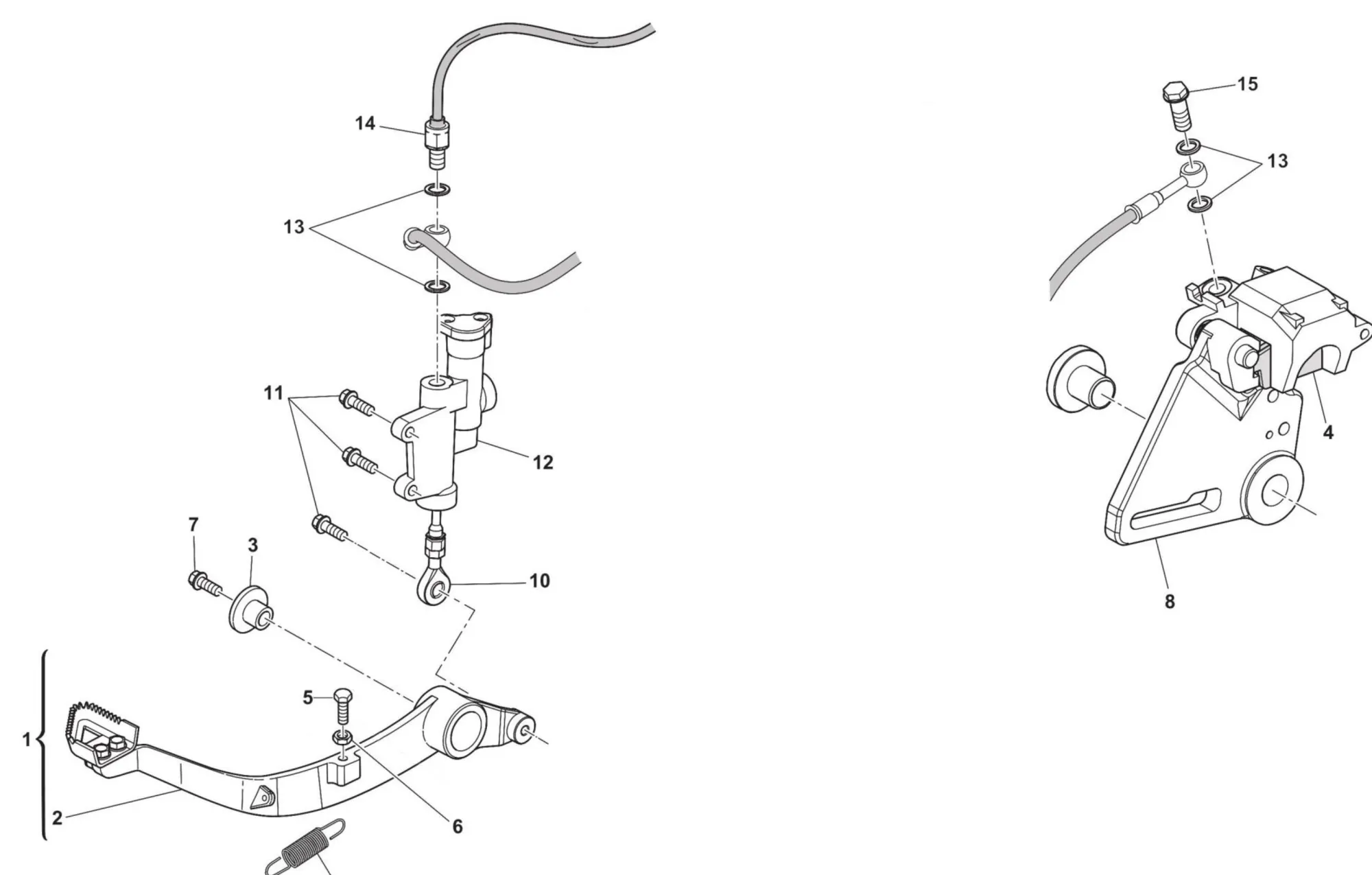 14
13
11
12
7
3
10
5
1
2
6
15
13
4
8