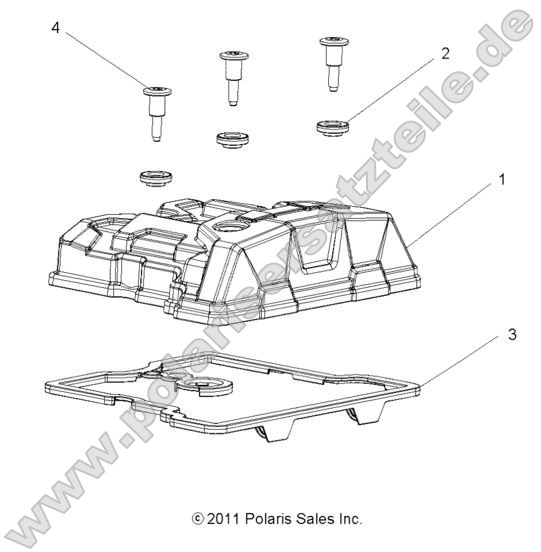 4
2
1
3
www.polarisersatzteile.de
© 2011 Polaris Sales Inc.