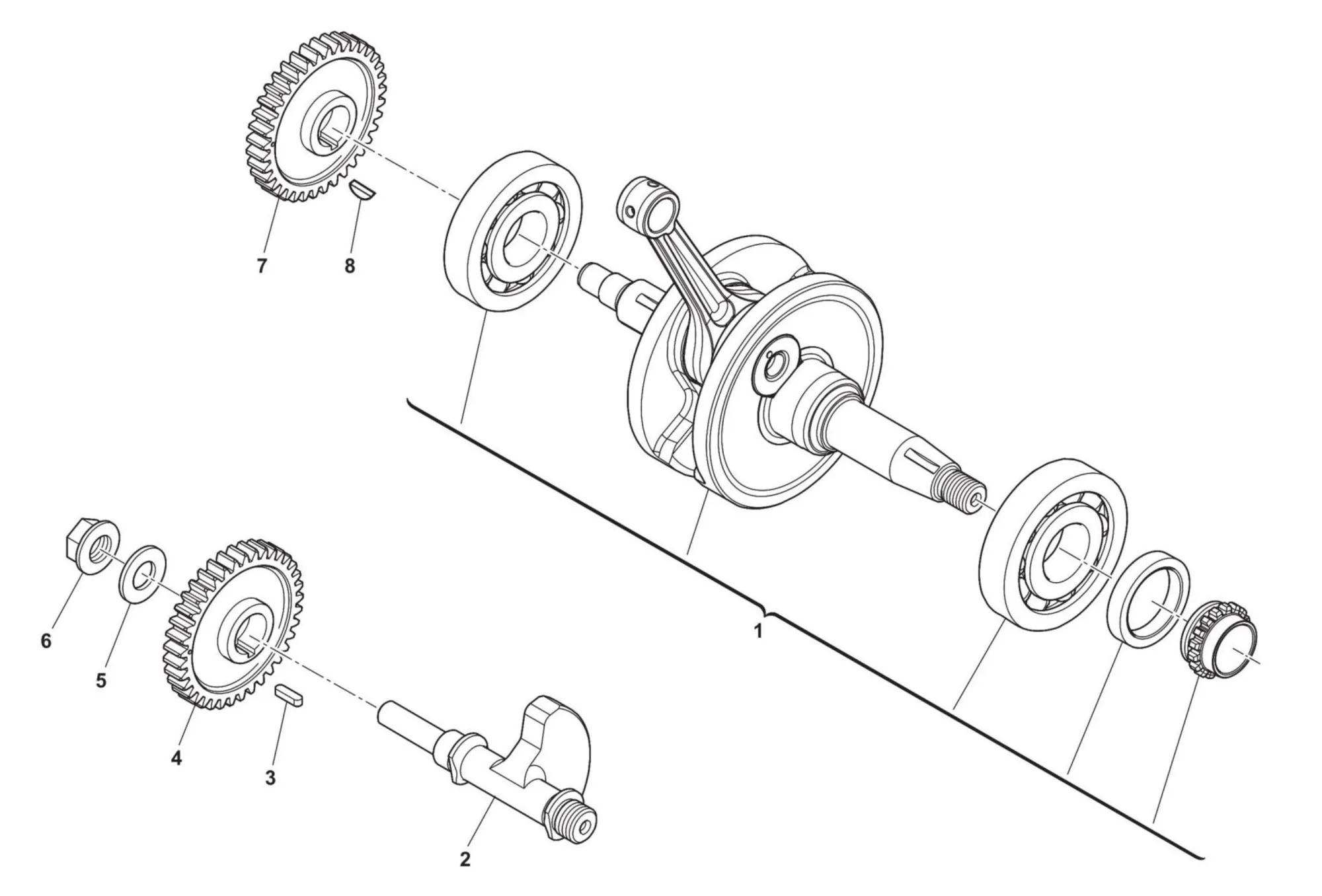 7
8
1
6
5
4
3
2