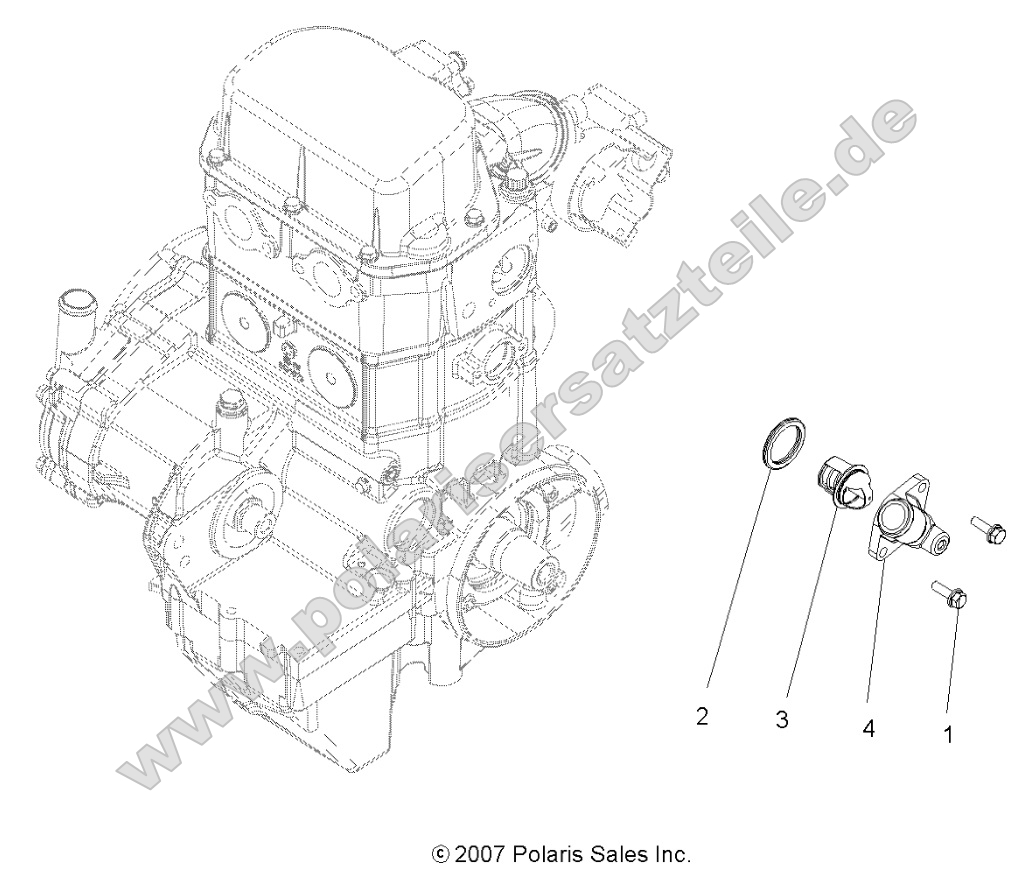 www.polarisersatzteile.de

2 3 4 1

© 2007 Polaris Sales Inc.