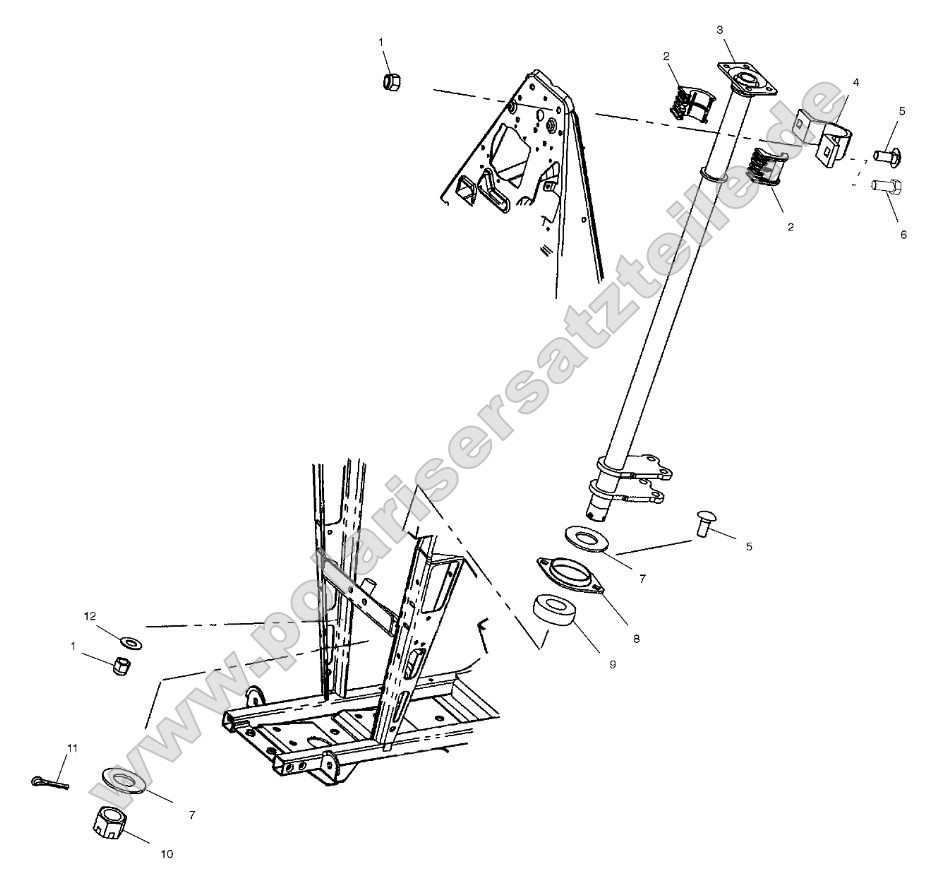 1
2
3
4
5
6
2
5
7
8
9
12
1
11
7
10
www.polarisersatzteile.de