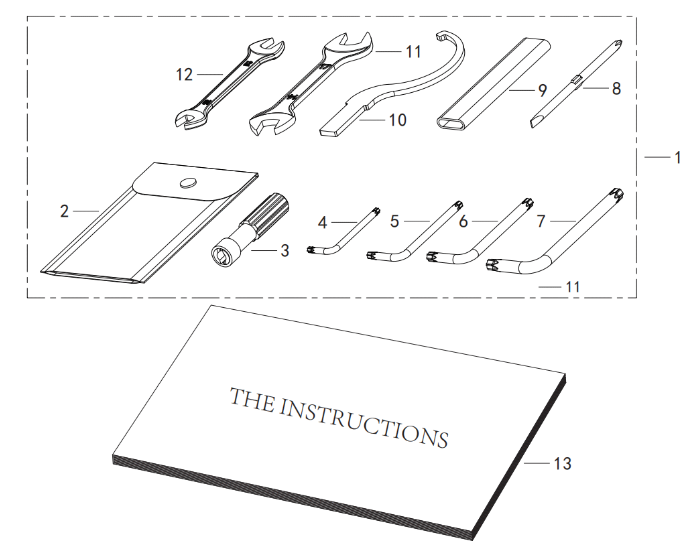 12
11
10
9
8
1
2
3
4
5
6
7
11
THE INSTRUCTIONS
13