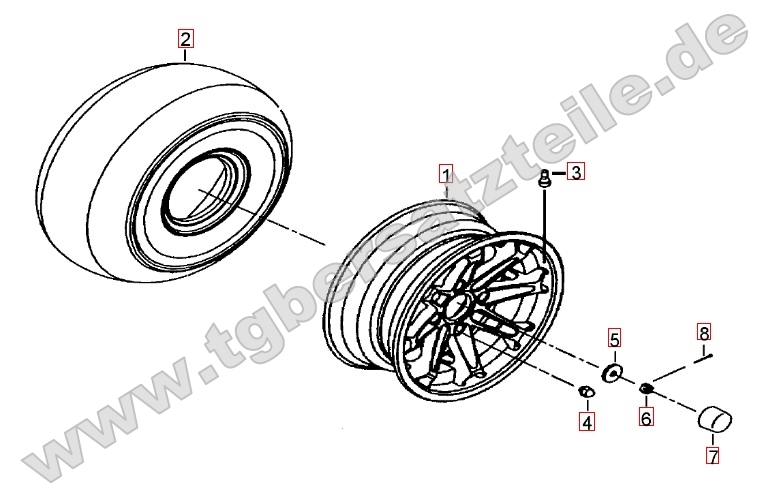 2
1
3
5
8
4
6
7
www.tgbersatzteile.de