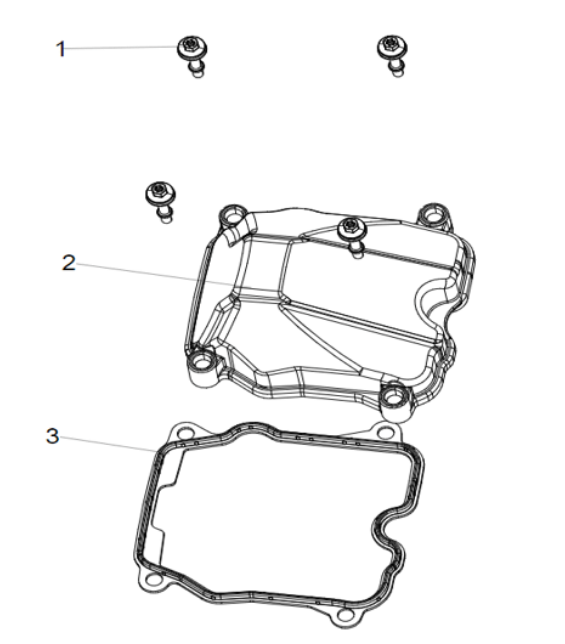 1

2

3