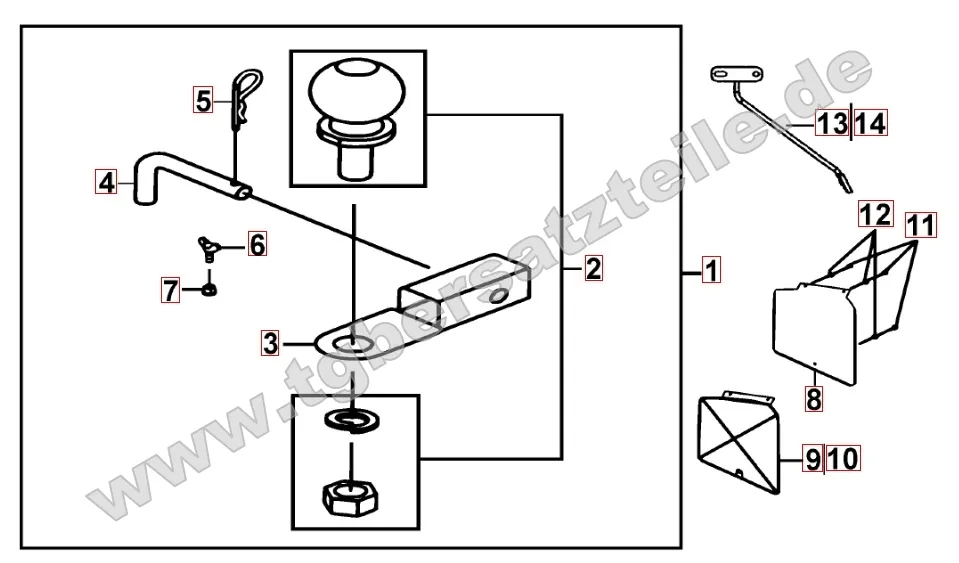 5
4
6
7
3
2
1
13 14
12 11
8
9 10
www.tgbersatzteile.de