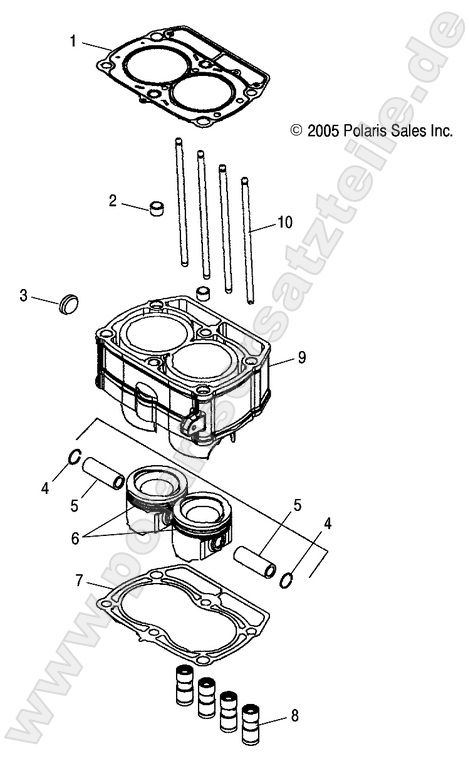 1

© 2005 Polaris Sales Inc.

2

10

3

9

4

5

6

5

4

7

8

www.polaris-ersatzteile.de