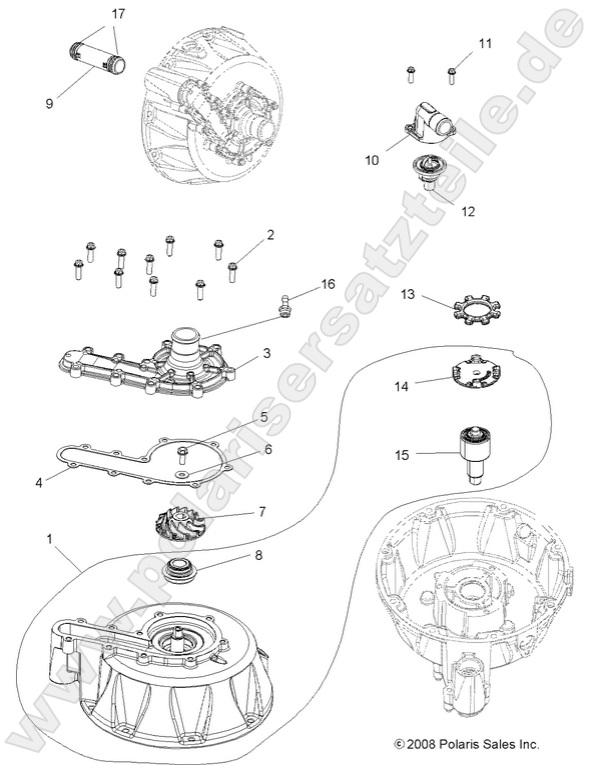 17
9
11
10
12
2
16
13
3
14
5
6
4
15
7
1
8
www.polarisersatzteile.de
© 2008 Polaris Sales Inc.