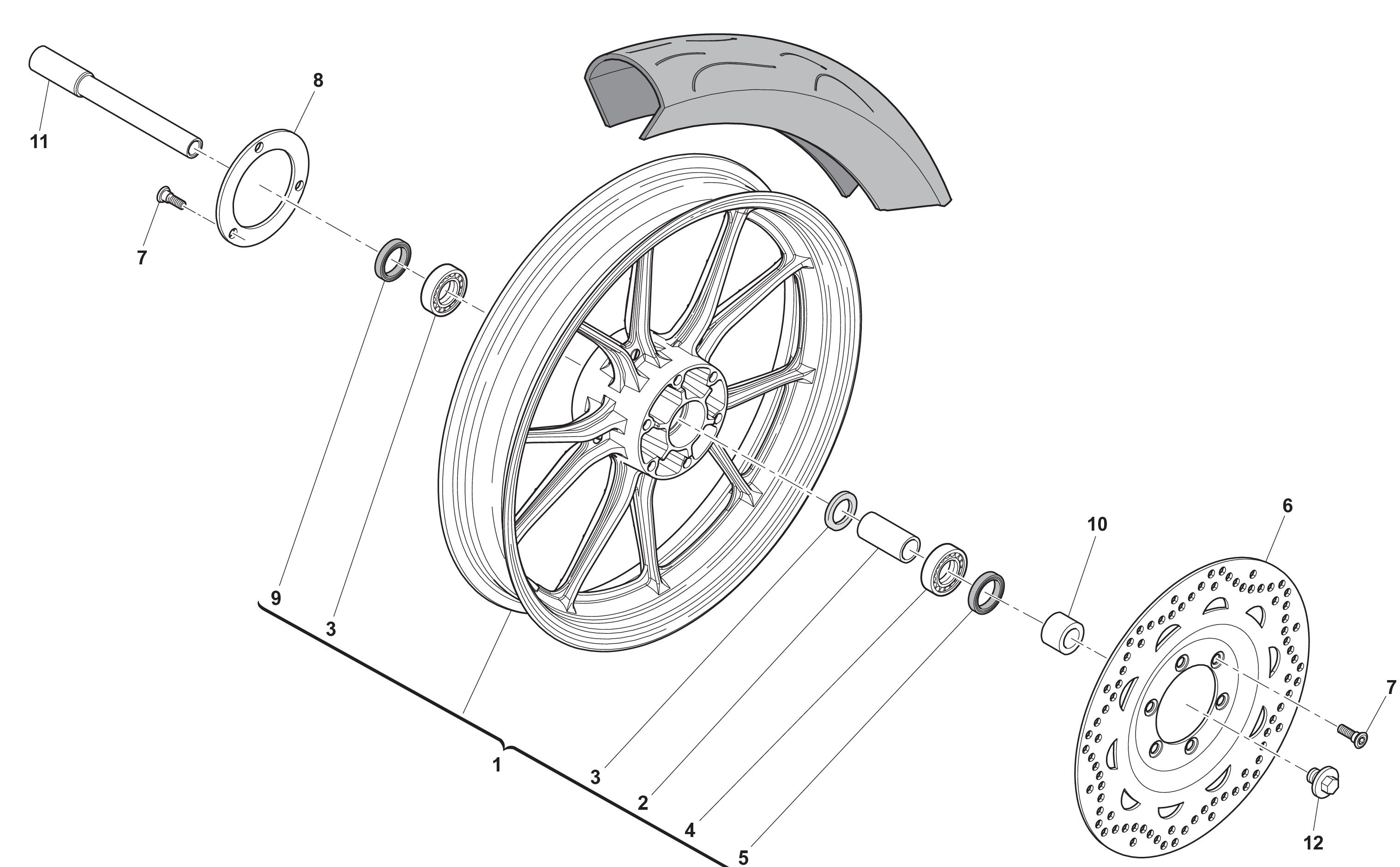 8
11
7
9
3
1
3
2
4
5
10
6
7
12