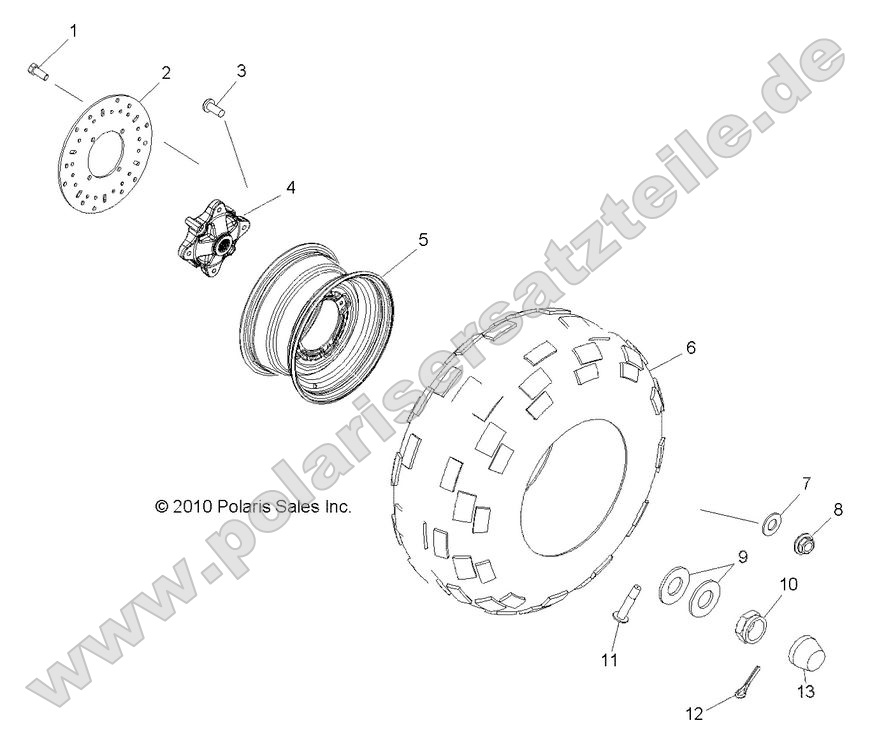 1
2
3
4
5
6
© 2010 Polaris Sales Inc.
7
8
9
10
11
12
13
www.polarisersatzteile.de