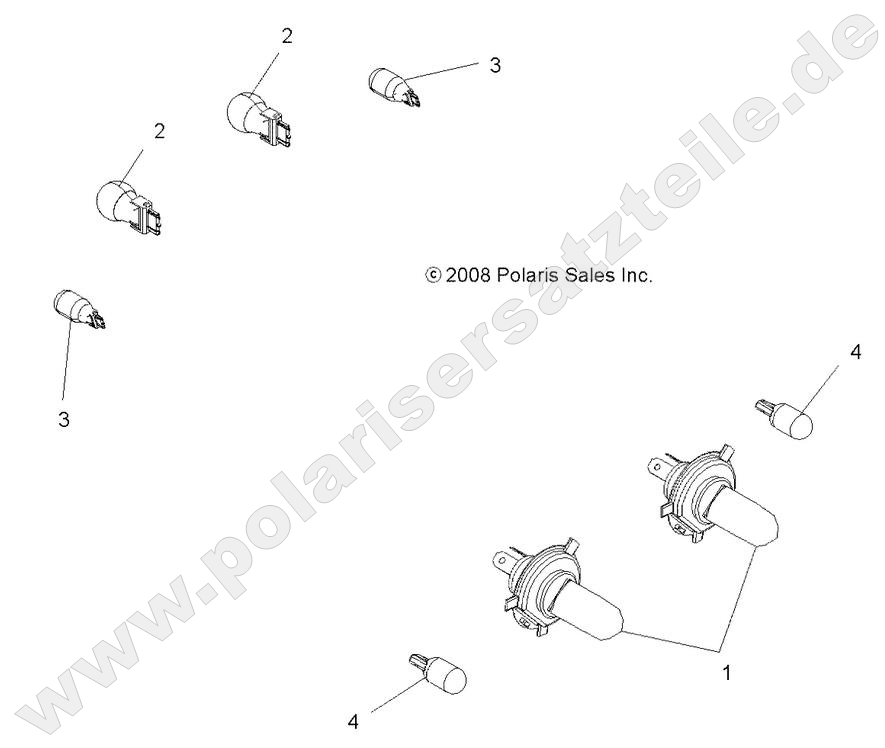 2
3
2
© 2008 Polaris Sales Inc.
3
4
1
4
www.polarisersatzteile.de