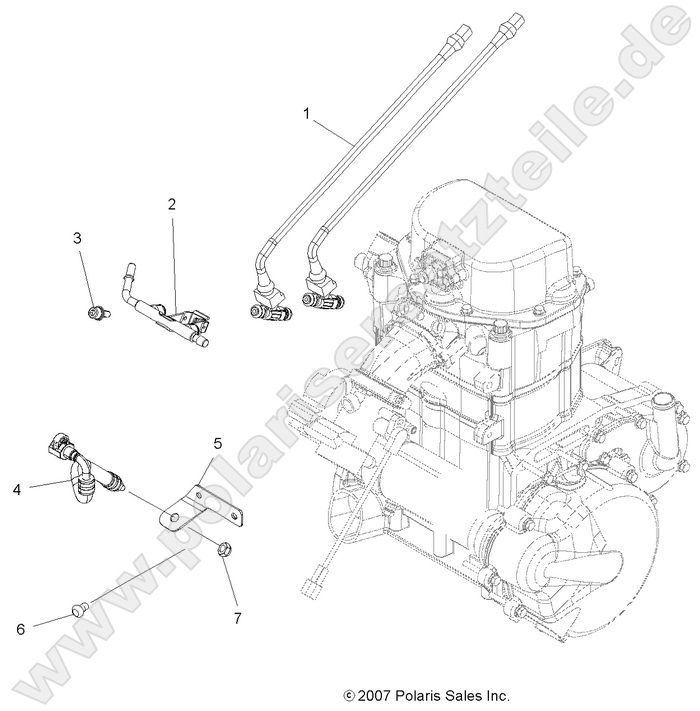 www.polarisersatzteile.de

1

2

3

4

5

6

7

© 2007 Polaris Sales Inc.