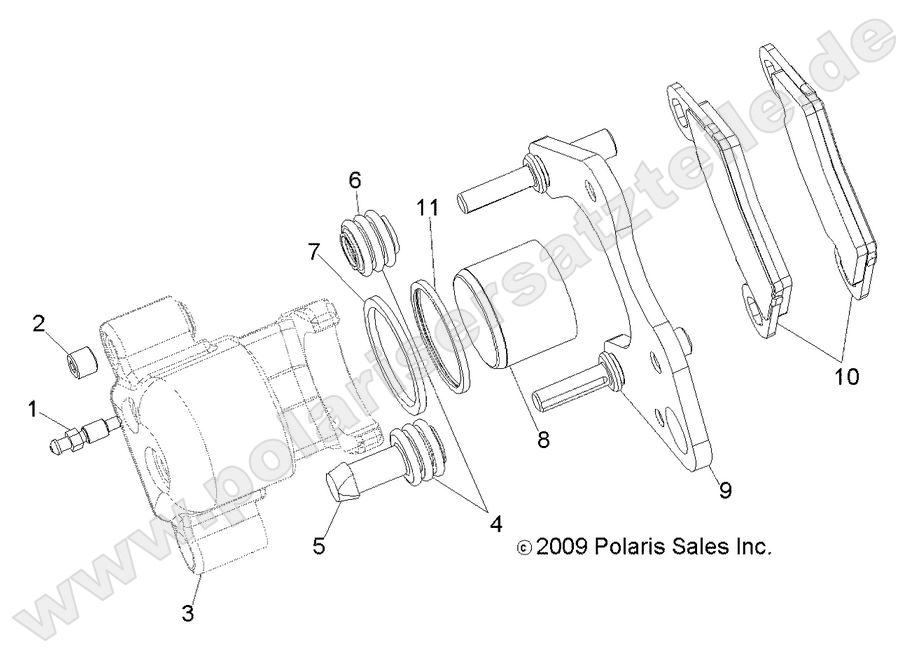 www.polaris-ersatzteile.de

6
11
7
2
1
8
10
9
4
5
3

© 2009 Polaris Sales Inc.