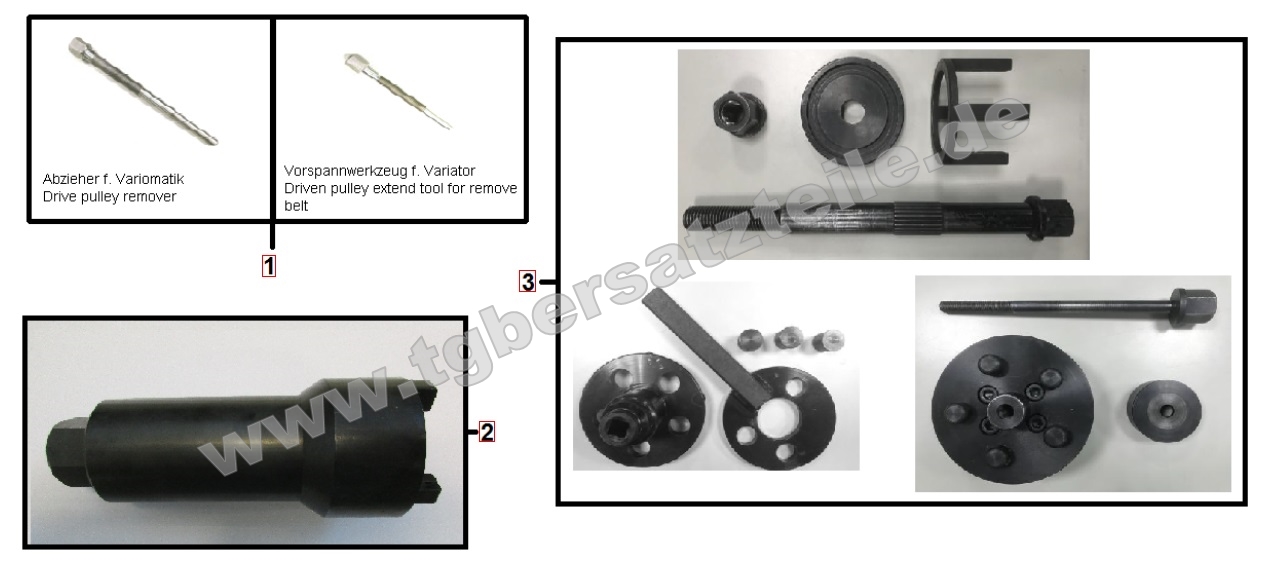 Abzieher f. Variomatik
Drive pulley remover

Vorspannwerkzeug f. Variator
Driven pulley extend tool for remove belt

1

2

3

www.tgbersatzteile.de